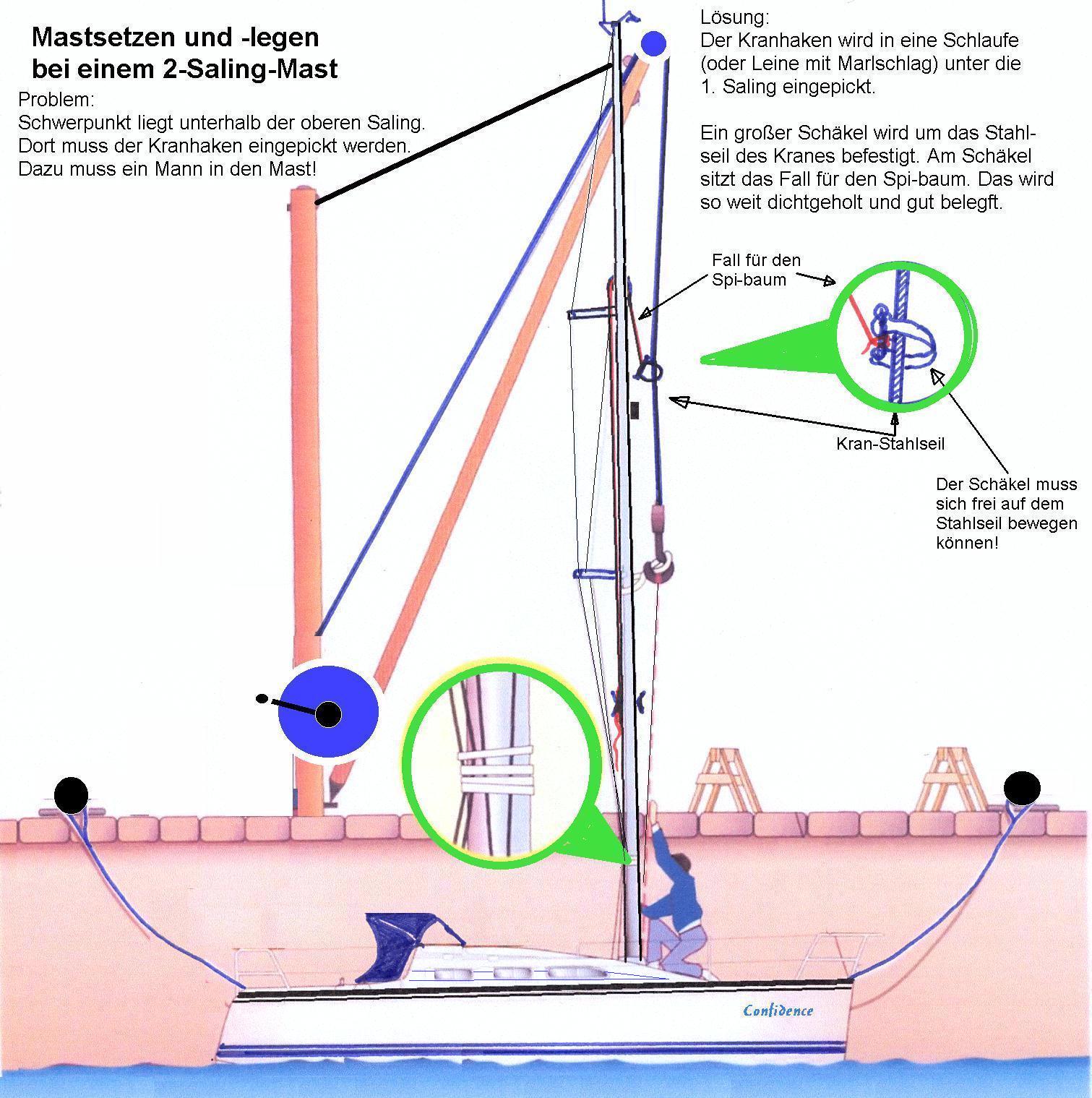 Mastsetzen und -legen bei einem 2-Saling-Mast

Problem:
Schwerpunkt liegt unterhalb der oberen Saling. Dort muss der Kranhaken eingepickt werden. Dazu muss ein Mann in den Mast!

Lösung:
Der Kranhaken wird in eine Schlaufe (oder Leine mit Marlschlag) unter die 1. Saling eingepickt.

Ein großer Schäkel wird um das Stahlseil des Kranes befestigt. Am Schäkel sitzt das Fall für den Spi-baum. Das wird so weit dichtgeholt und gut belegft.

Fall für den Spi-baum

Kran-Stahlseil

Der Schäkel muss sich frei auf dem Stahlseil bewegen können!

Confidence